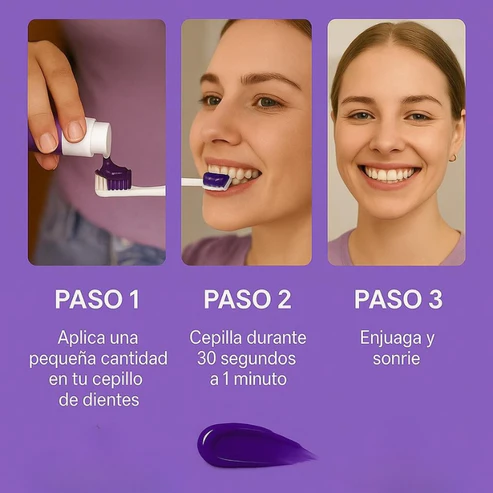 PASO 1

Aplica una pequeña cantidad en tu cepillo de dientes

PASO 2

Cepilla durante 30 segundos a 1 minuto

PASO 3

Enjuaga y sonrie